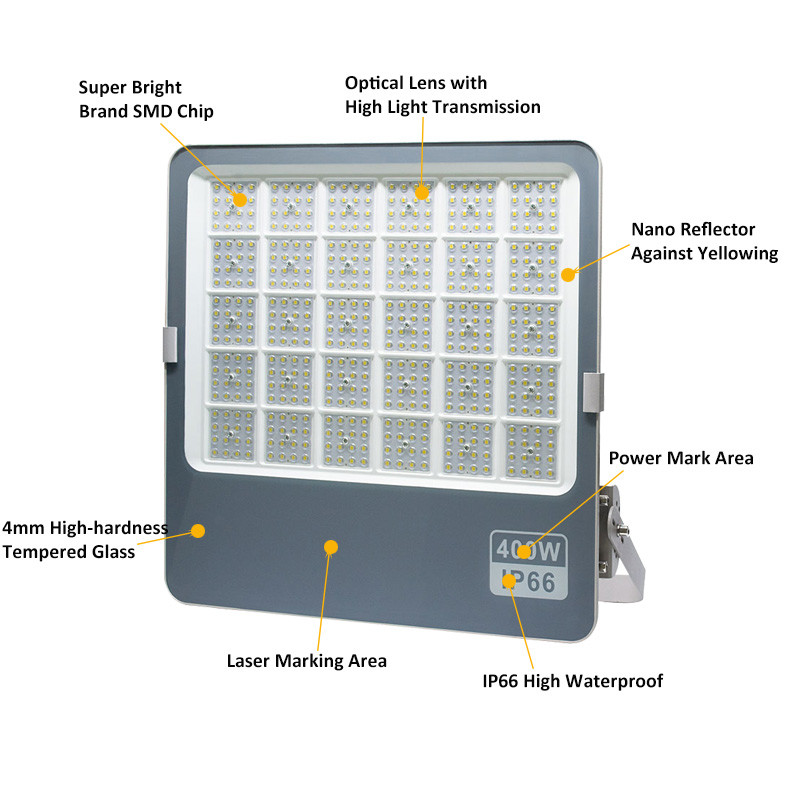 Super Bright
Brand SMD Chip

Optical Lens with
High Light Transmission

Nano Reflector
Against Yellowing

Power Mark Area

4mm High-hardness
Tempered Glass

400W
IP66

Laser Marking Area

IP66 High Waterproof